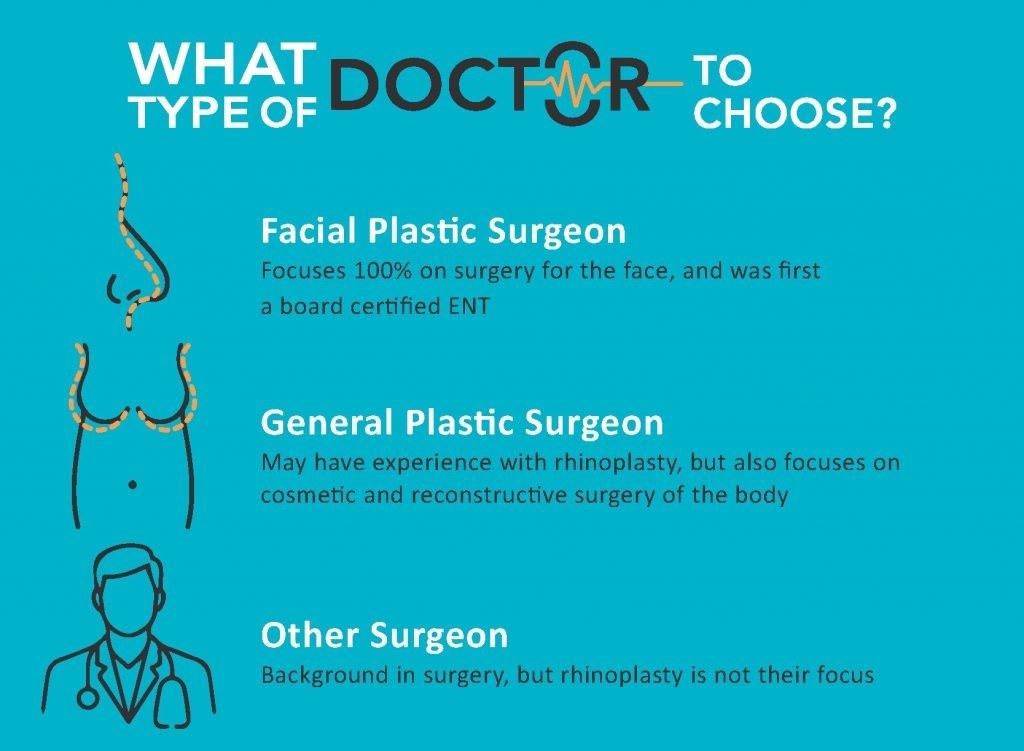 WHAT TYPE OF DOCTOR TO CHOOSE?

Facial Plastic Surgeon
Focuses 100% on surgery for the face, and was first a board certified ENT

General Plastic Surgeon
May have experience with rhinoplasty, but also focuses on cosmetic and reconstructive surgery of the body

Other Surgeon
Background in surgery, but rhinoplasty is not their focus